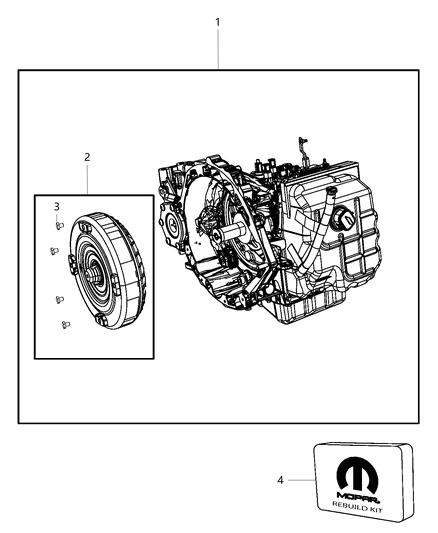 1

2

3

4

MOPAR
REBUILD KIT