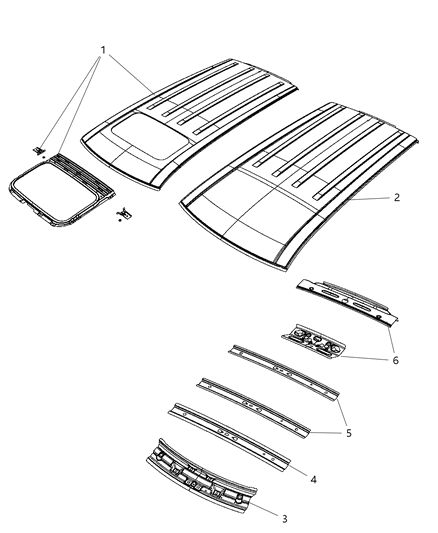 1
2
6
5
4
3