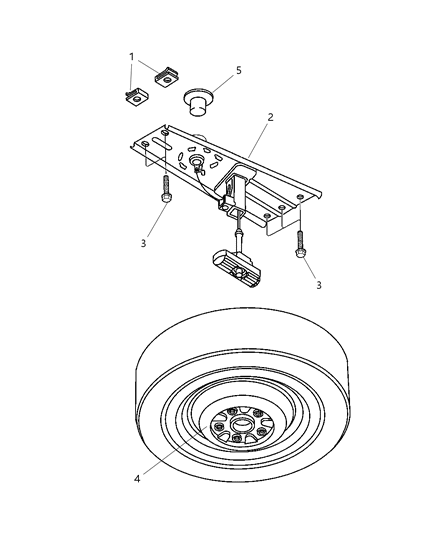 1
5
2
3
3
4