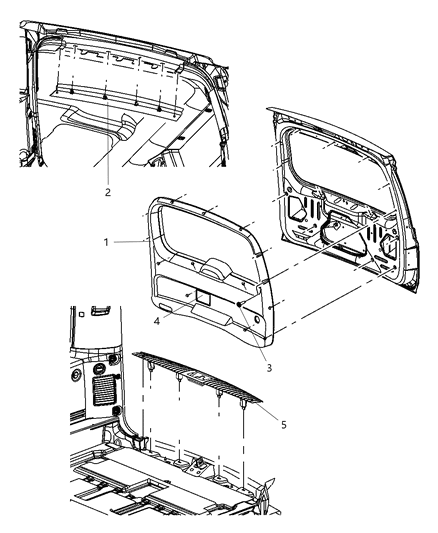 2
1
4
3
5