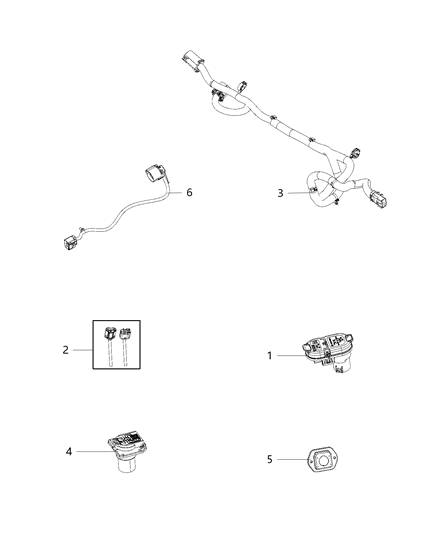 6

3

2

1

4

5