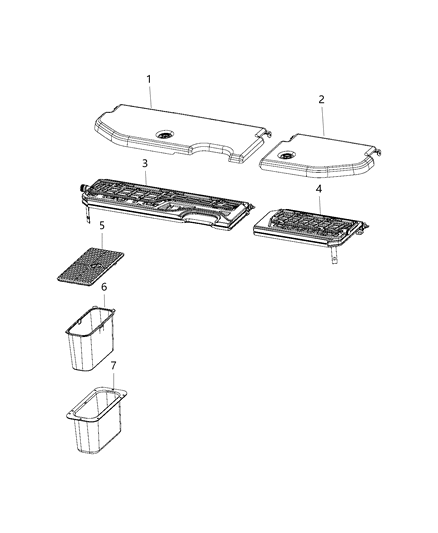 1
2
3
4
5
6
7