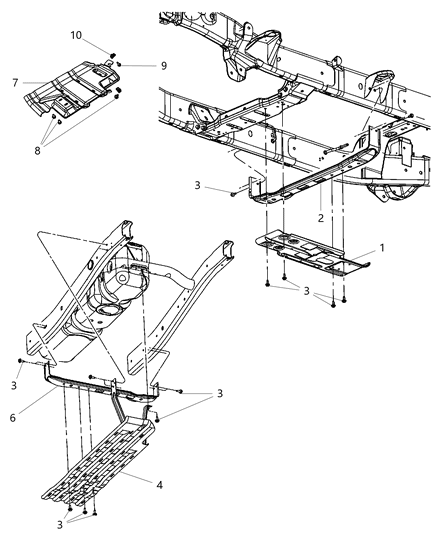 10
9
7
8
3
2
1
3
3
3
6
4
3