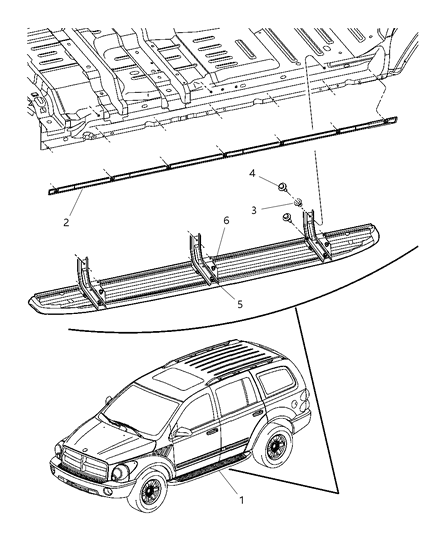 4
3
2
6
5
1