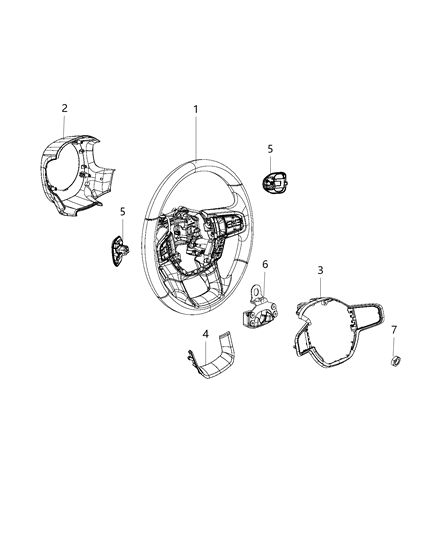 2
1
5
5
6
3
4
7