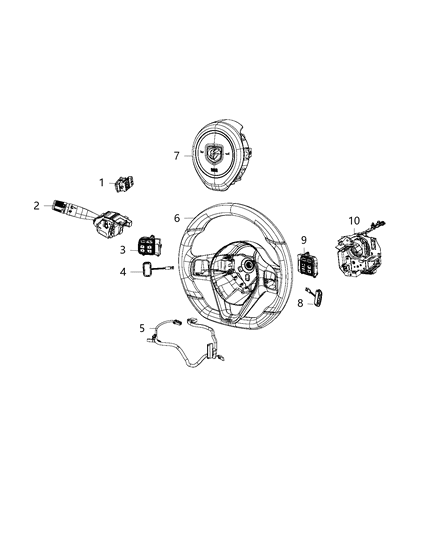 7
1
2
6
10
3
9
4
8
5