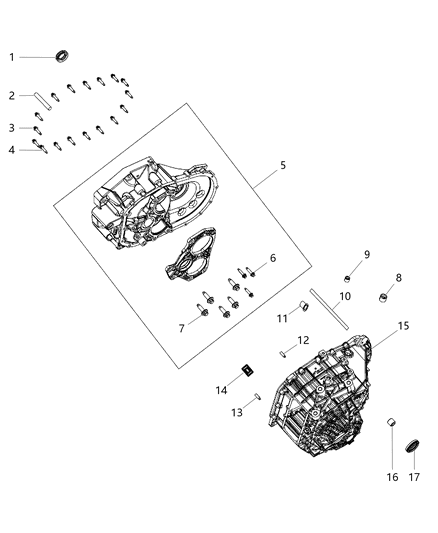 1
2
3
4
5
6
7
9
8
10
11
15
12
14
13
16
17