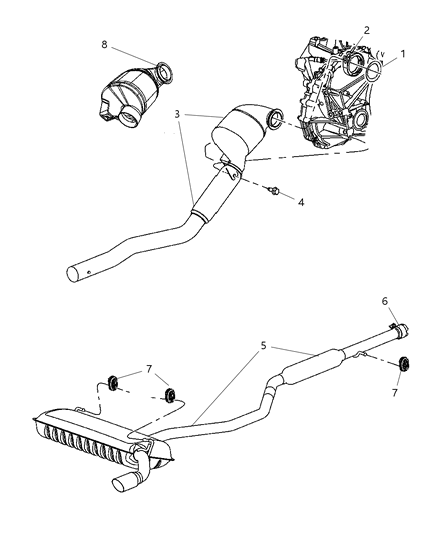 8
2
1
3
4
6
5
7
7