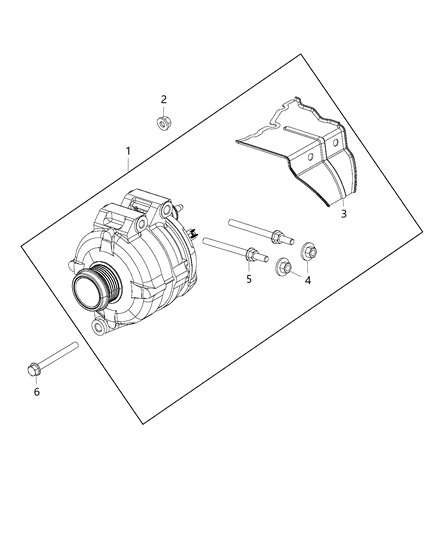 2
1
3
5
4
6