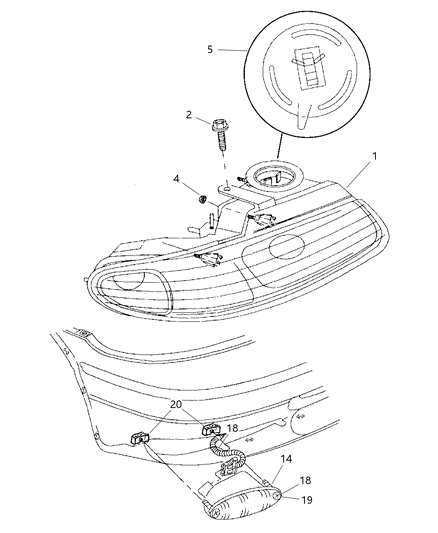 5
2
1
4
20
18
14
18
19