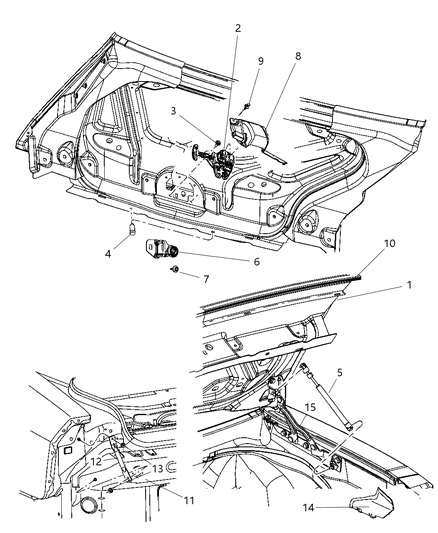 2
9
8
3
4
6
7
10
1
5
15
12
13
11
14