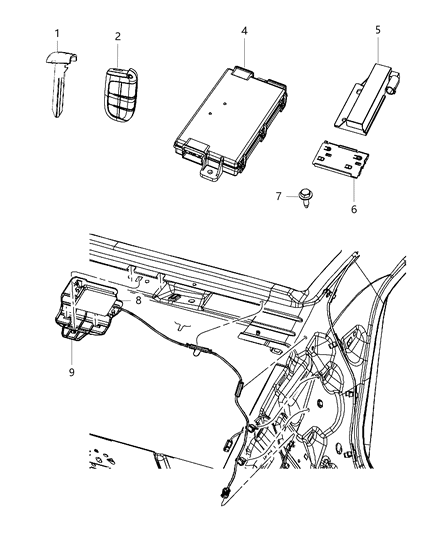 1
2
4
5
7
6
8
9