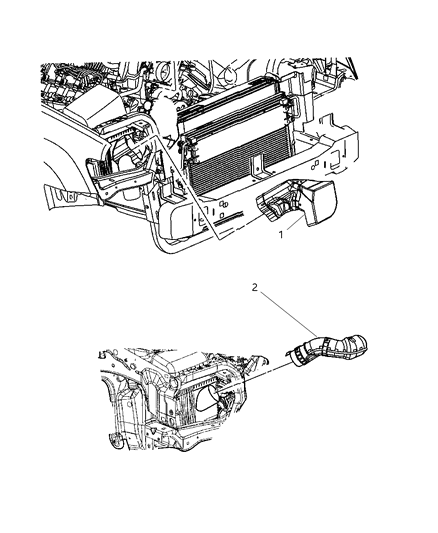 1

2