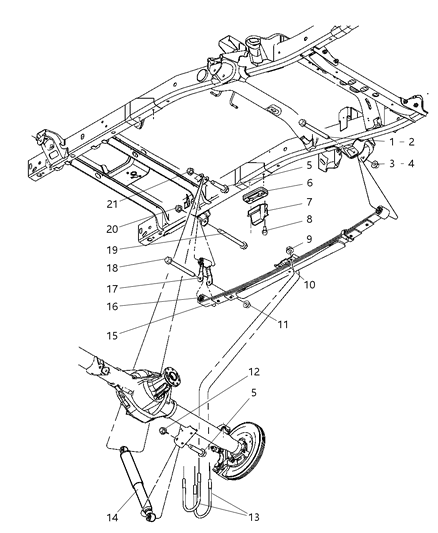 1 - 2
3 - 4
5
6
7
8
9
10
11
21
20
19
18
17
16
15
12
5
14
13