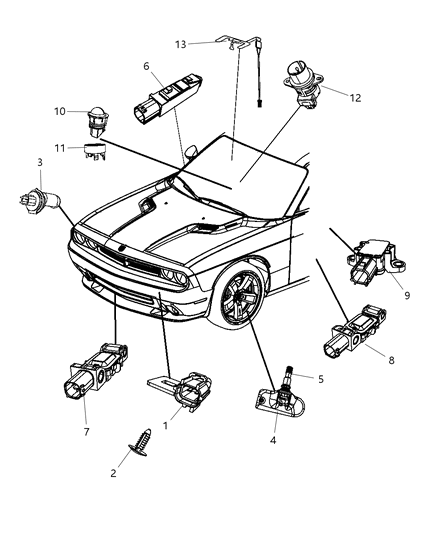 13
6
12
10
11
3
9
8
5
7
1
4
2