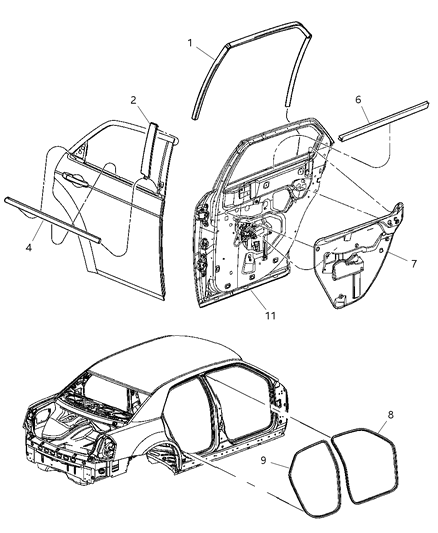 1
2
6
4
7
11
8
9