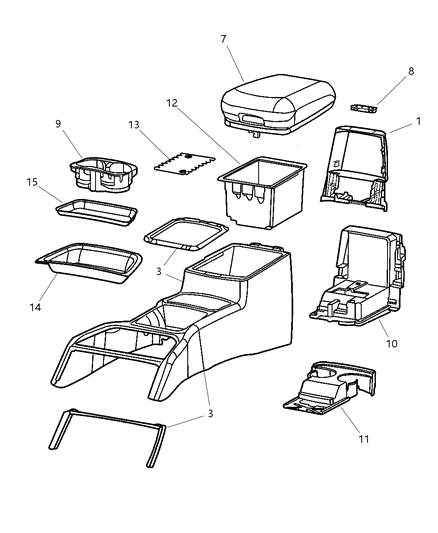 7
8
12
1
9
13
15
3
14
10
3
11