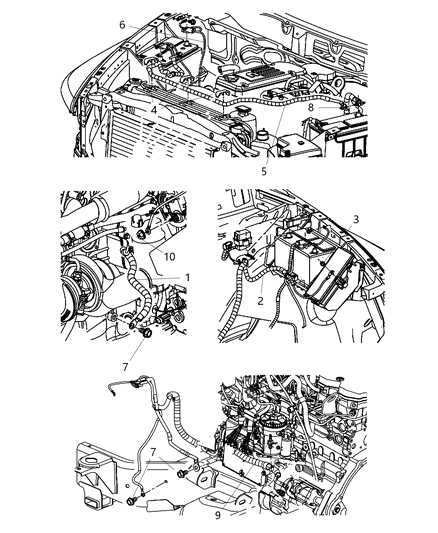 6
4
8
5
10
1
7
3
2
7
9