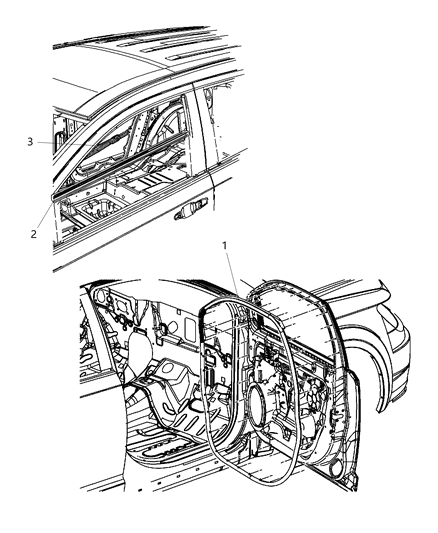 3
2
1