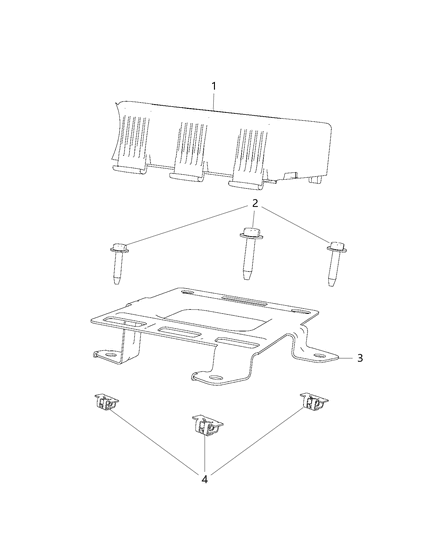 1
2
3
4