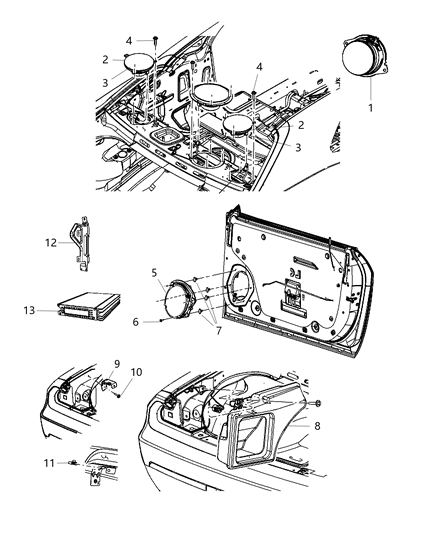 4
2
3
4
1
2
3
12
5
13
6
7
9
10
8
11