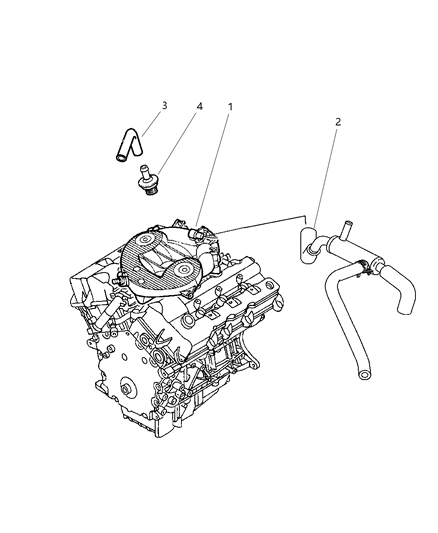 3
4
1
2