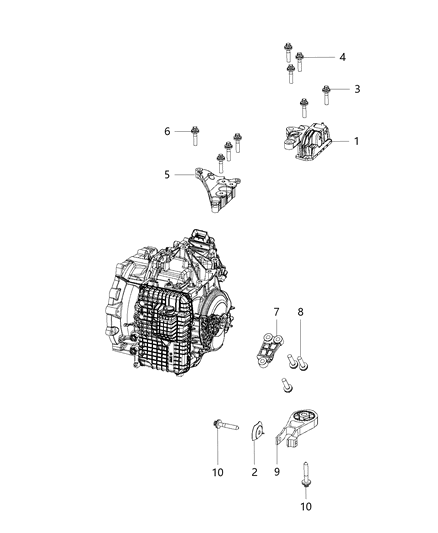 4
3
6
1
5
7
8
10
2
9
10