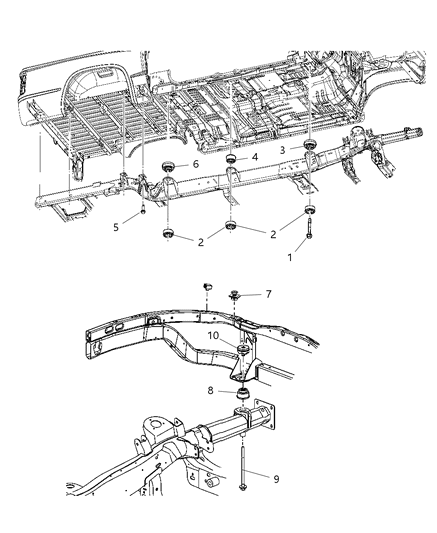 6
4
3
5
2
2
1
7
10
8
9