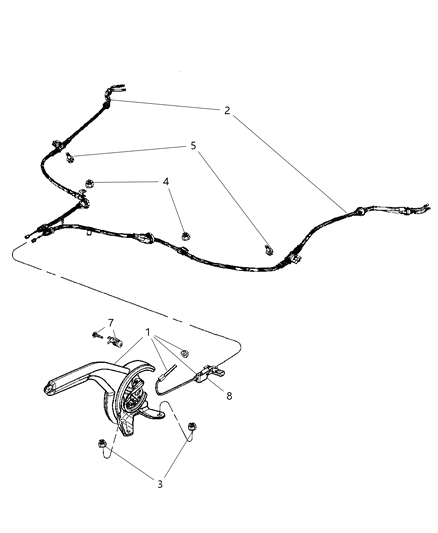 2
5
4
7
1
8
3