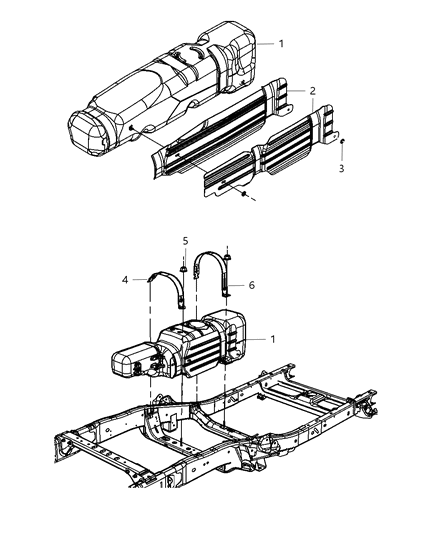 1
2
3
5
4
6
1