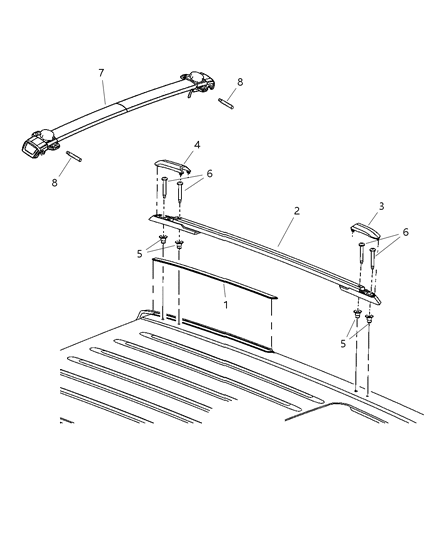 7
8
8
4
6
2
3
6
5
1
5