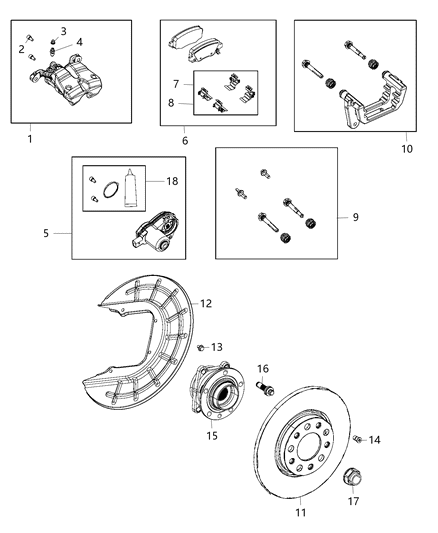 3
2
4
1
7
8
6
10
18
5
9
12
13
16
15
14
17
11