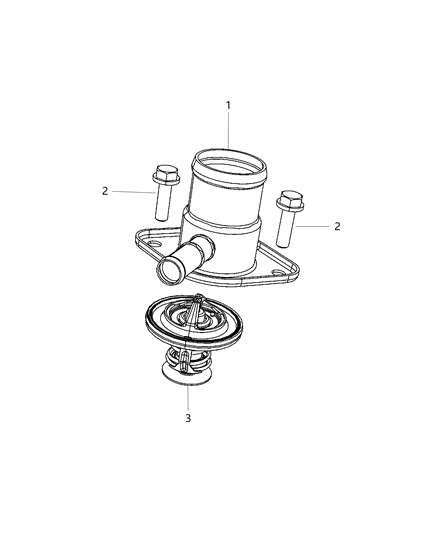 1
2
2
3