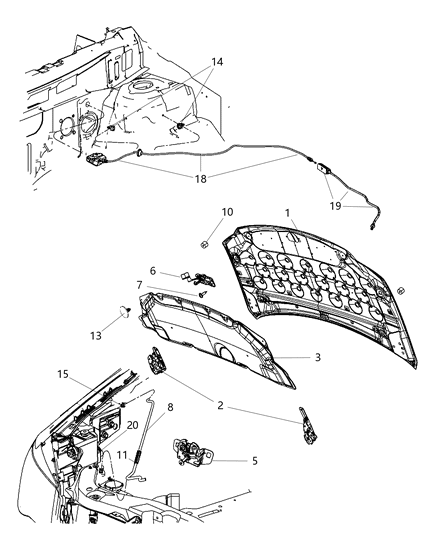 14
18
19
10
1
6
7
13
3
15
2
8
20
11
5