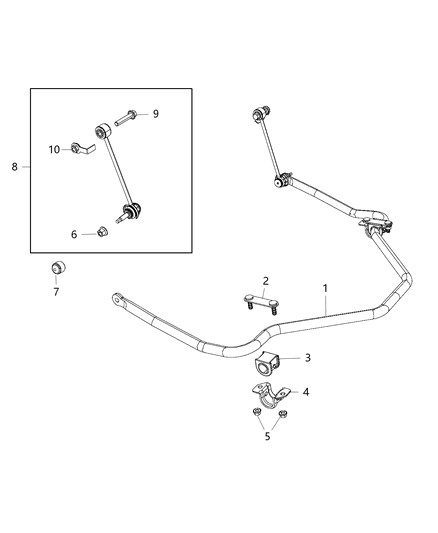 9
10
8
6
7
2
1
3
4
5