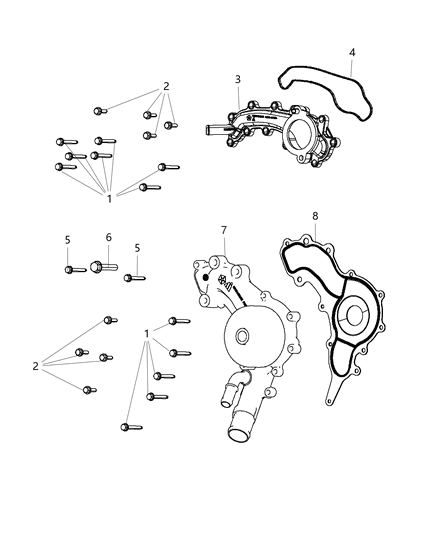 4
3
2
1
8
7
5
6
5
1
2