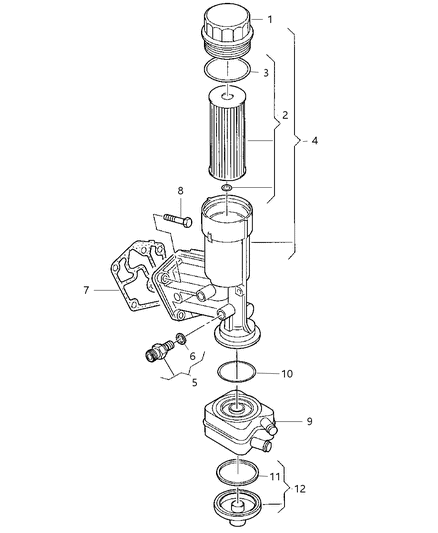 1
3
2
4
8
7
6
5
10
9
11
12