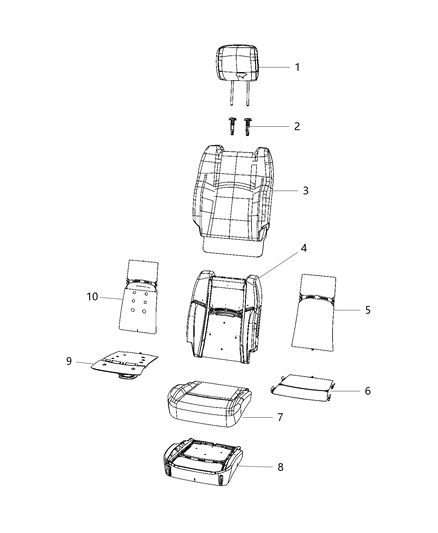 1
2
3
4
10
5
9
6
7
8