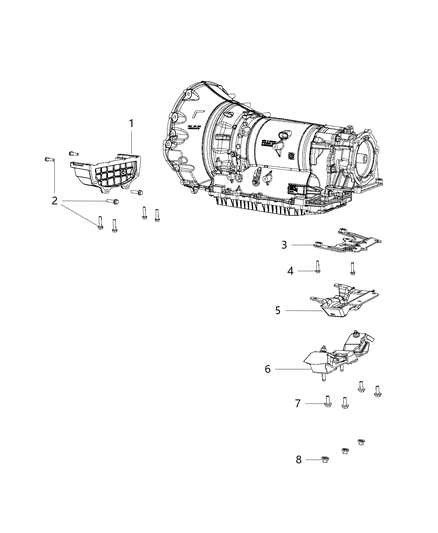 1
2
3
4
5
6
7
8