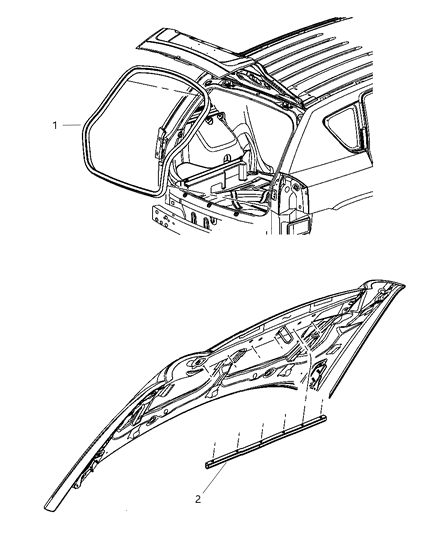 1

2