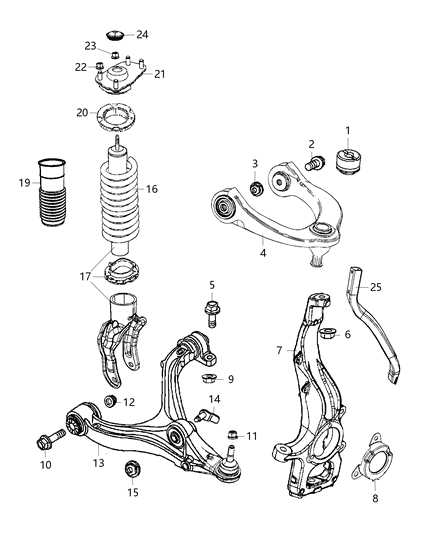 24
23
22
21
20
1
2
3
19
16
4
17
5
25
6
7
9
12
14
11
10
13
15
8