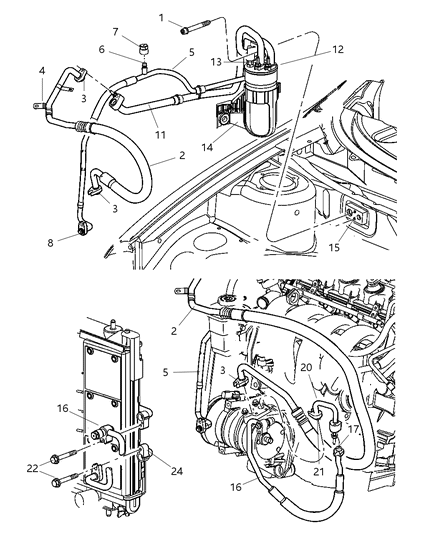 1
7
6
5
13
12
4
3
11
14
2
3
8
15
2
5
3
20
16
17
22
24
21
16