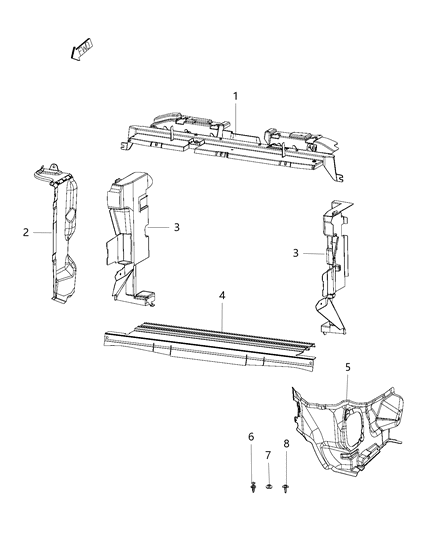 FWD

1

2

3

3

4

5

6

7

8