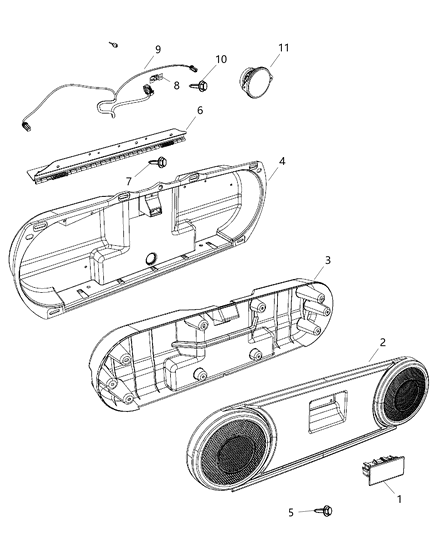 9
10
11
8
6
7
4
3
2
1
5