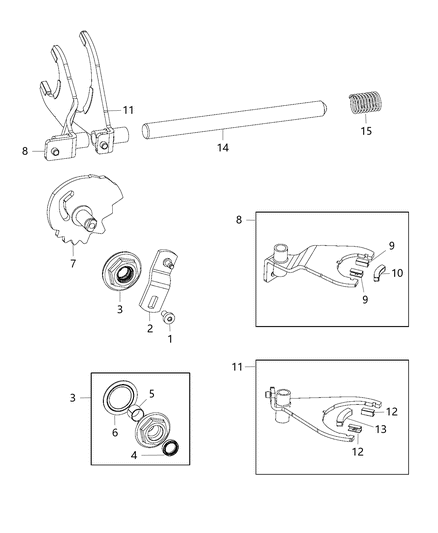 11
8
14
15
7
3
2
1
8
9
10
9
3
5
6
4
11
12
13
12