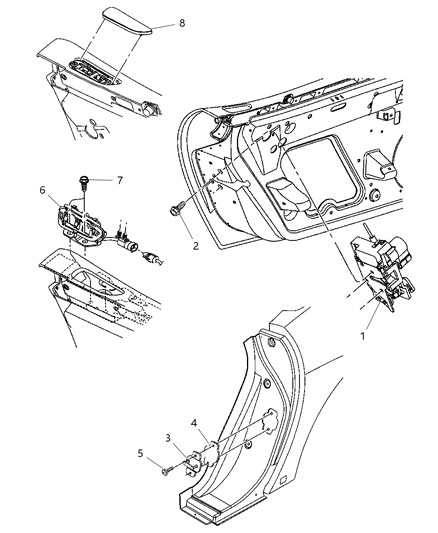 8
7
6
2
1
4
3
5