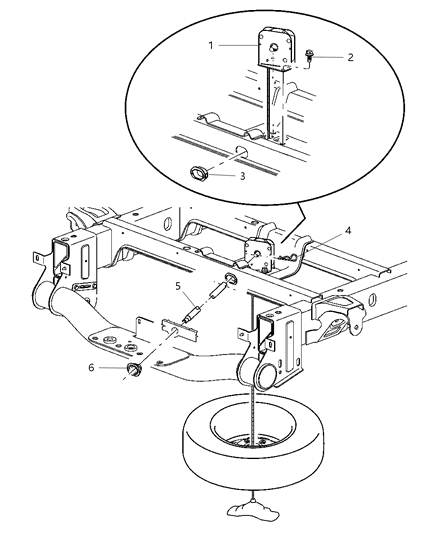 1
2
3
4
5
6