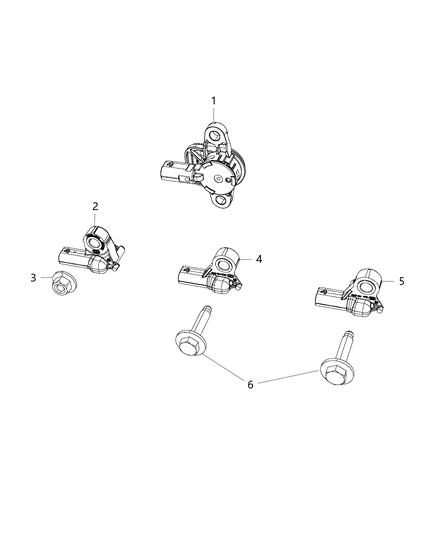 1
2
3
4
5
6