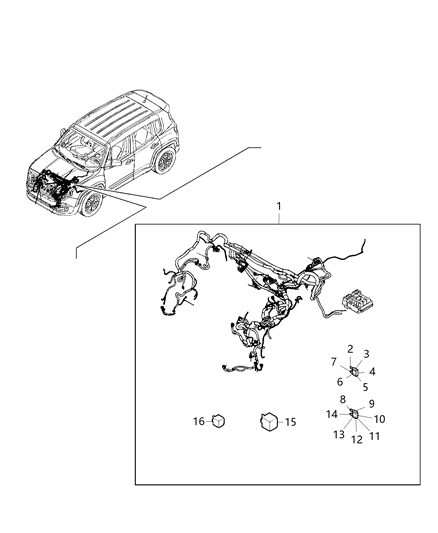 1

2
3
7
4
6
5

8
9
14
10
13
12
11

16
15