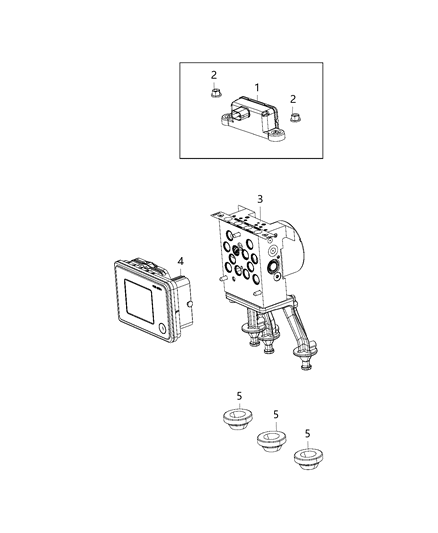 2
1
2
3
4
5
5
5